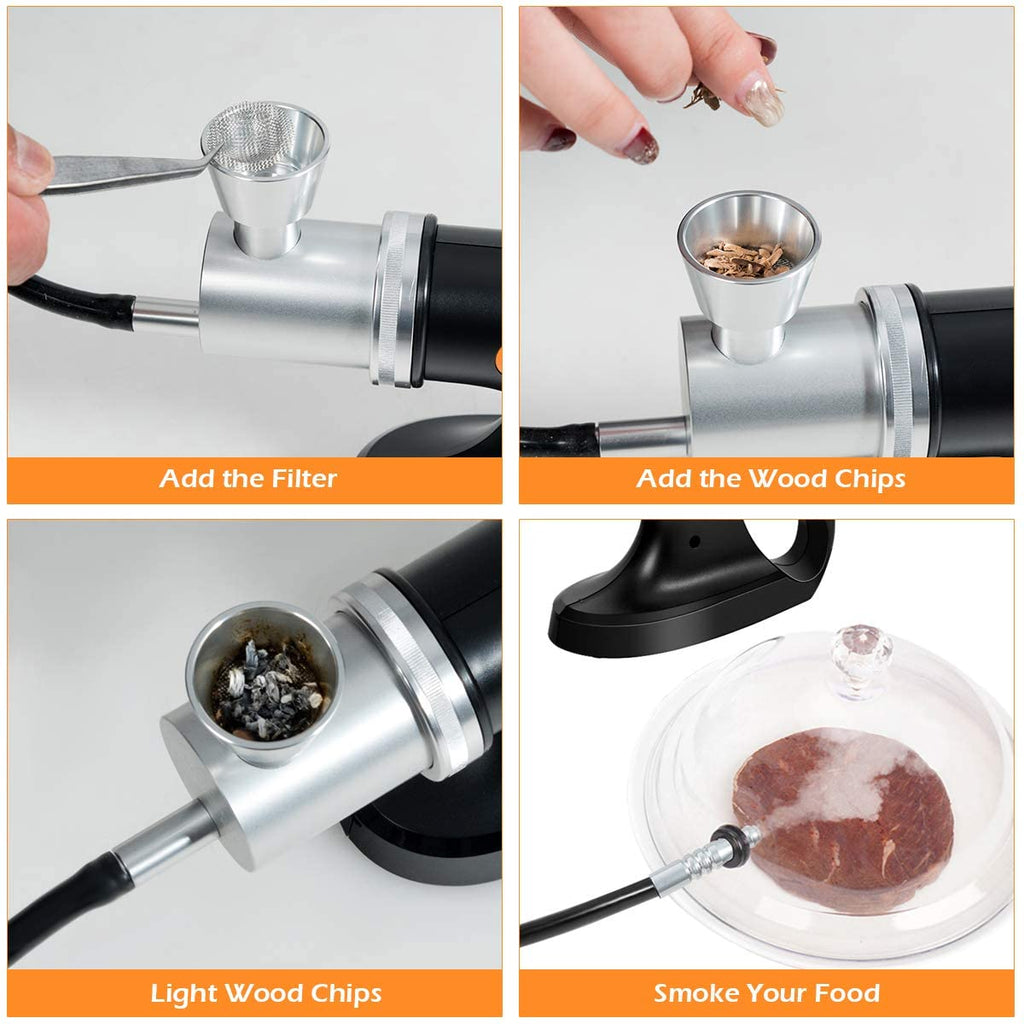 Add the Filter

Add the Wood Chips

Light Wood Chips

Smoke Your Food